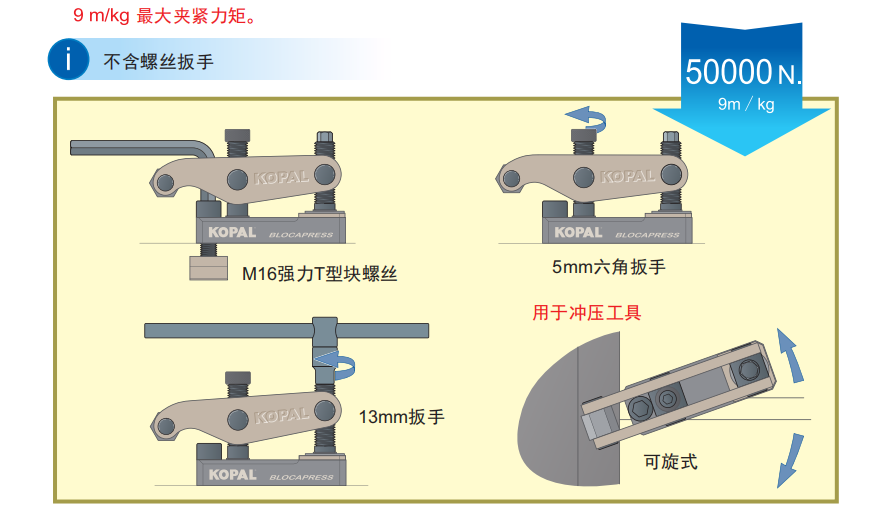 9 m/kg 最大夹紧力矩。

i 不含螺丝扳手

50000 N.
9m / kg

KOPAL
KOPAL BLOCAPRESS
M16强力T型块螺丝

KOPAL
KOPAL BLOCAPRESS
5mm六角扳手

KOPAL
KOPAL BLOCAPRESS
13mm扳手

用于冲压工具

可旋式