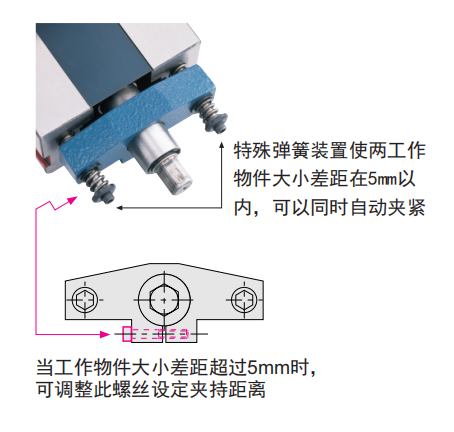 特殊弹簧装置使两工作物件大小差距在5mm以内，可以同时自动夹紧

当工作物件大小差距超过5mm时，可调整此螺丝设定夹持距离